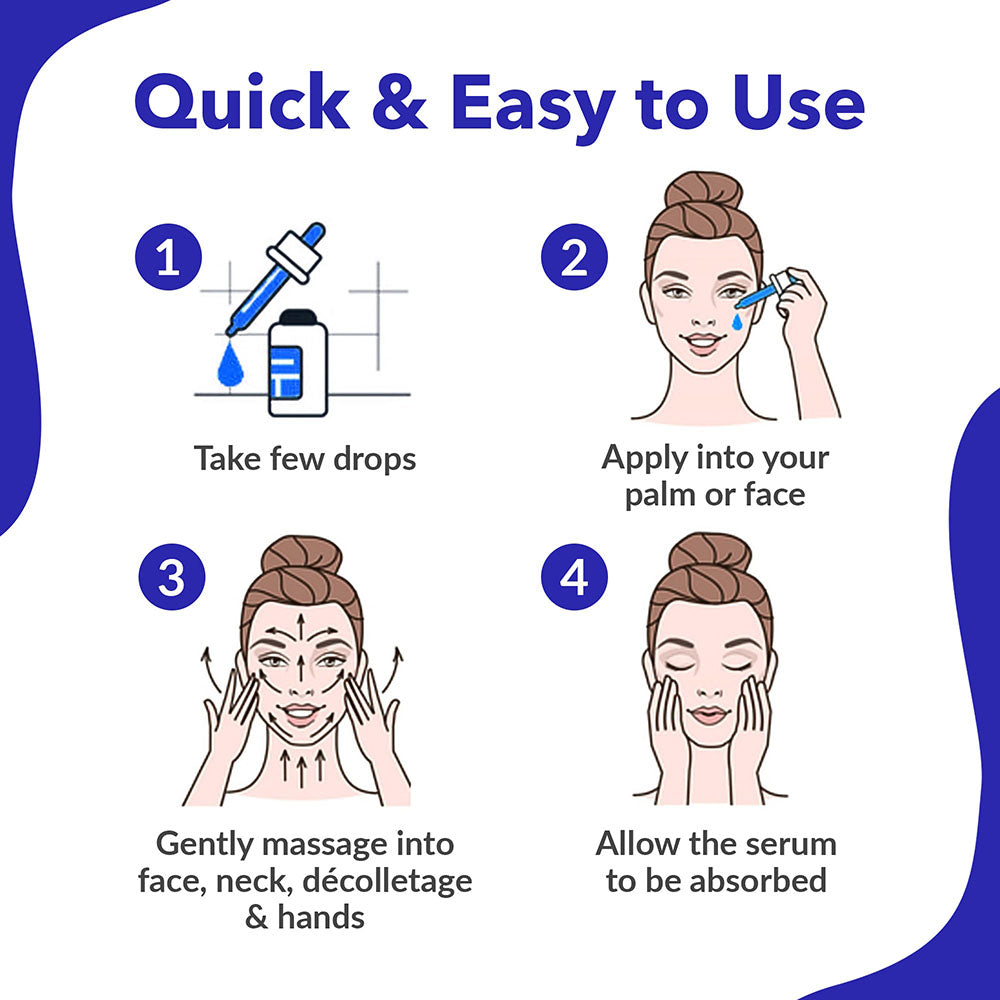 Quick & Easy to Use

1

Take few drops

2

Apply into your palm or face

3

Gently massage into face, neck, décolletage & hands

4

Allow the serum to be absorbed