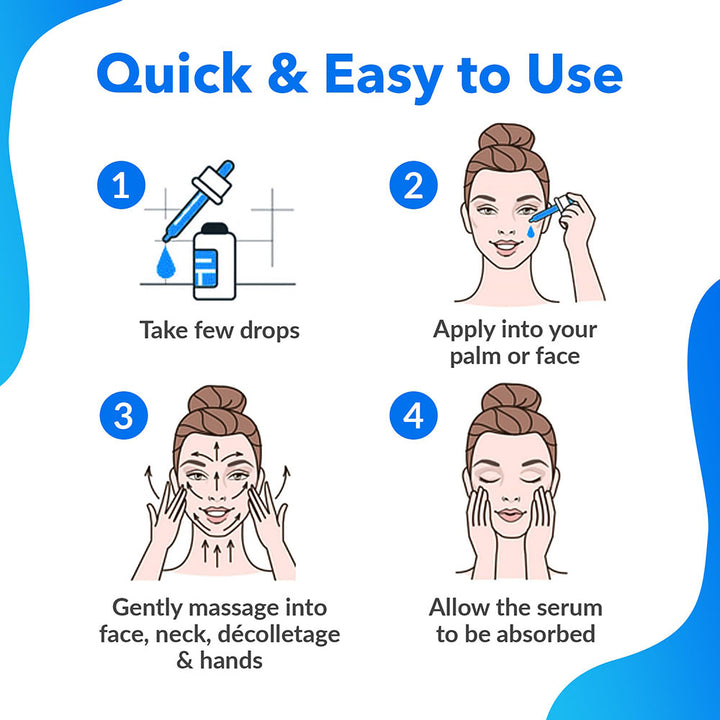 Quick & Easy to Use

1

Take few drops

2

Apply into your palm or face

3

Gently massage into face, neck, décolletage & hands

4

Allow the serum to be absorbed